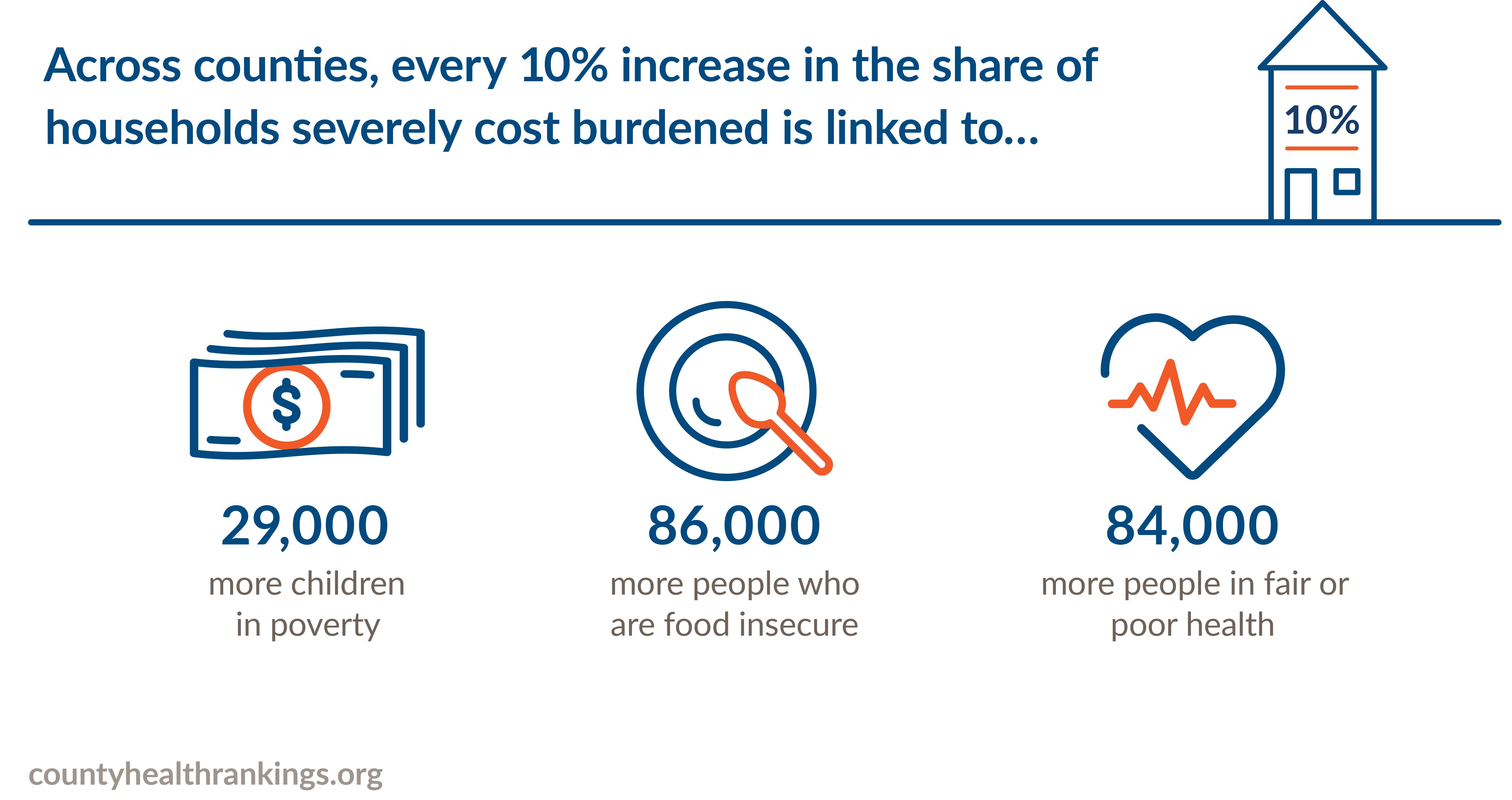 Across counties, every 10% increase in the share of households severely cost burdened is linked to...

10%

$

29,000
more children in poverty

86,000
more people who are food insecure

84,000
more people in fair or poor health

countyhealthrankings.org