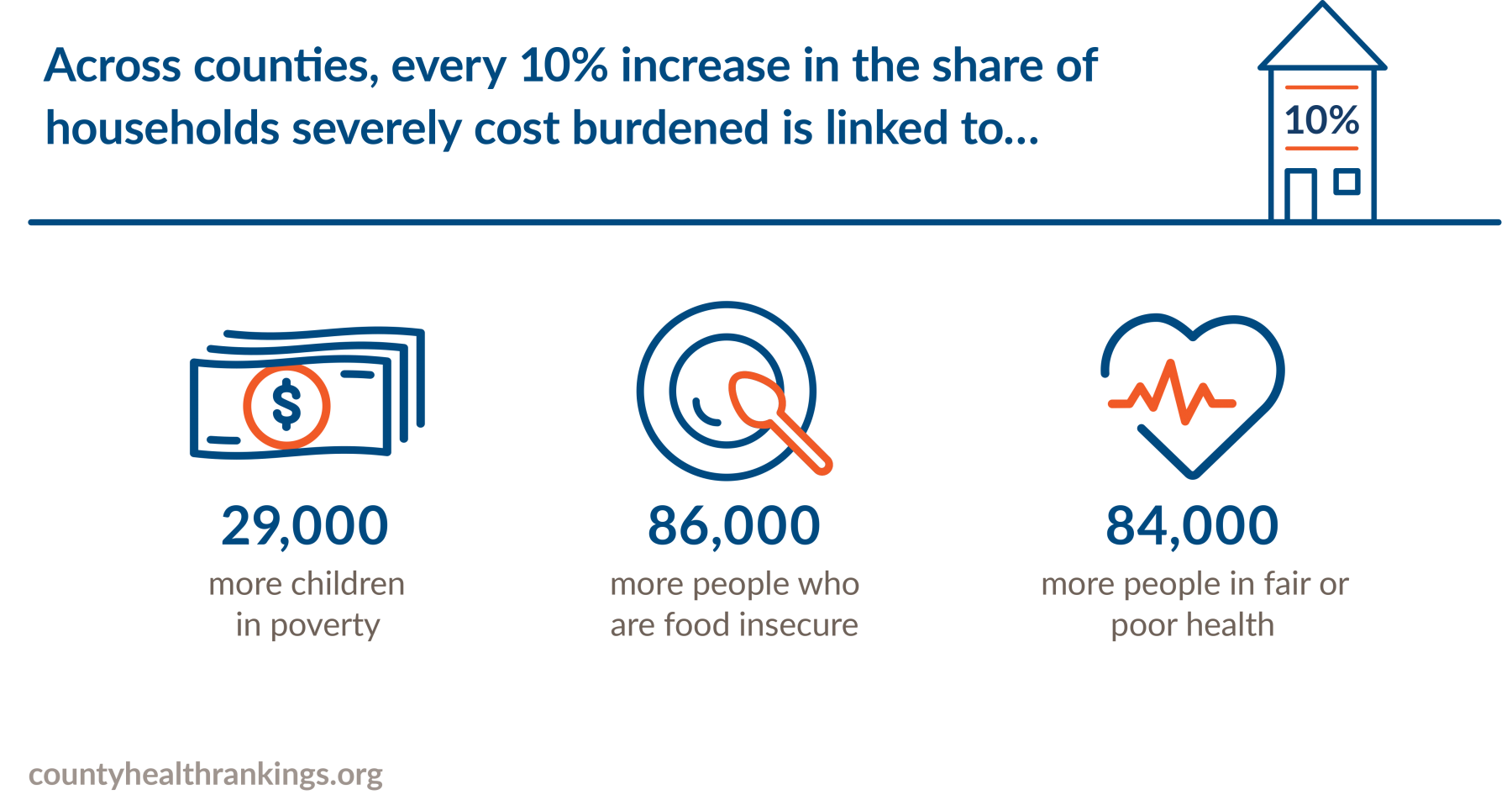 Across counties, every 10% increase in the share of households severely cost burdened is linked to...

10%

$

29,000
more children in poverty

86,000
more people who are food insecure

84,000
more people in fair or poor health

countyhealthrankings.org