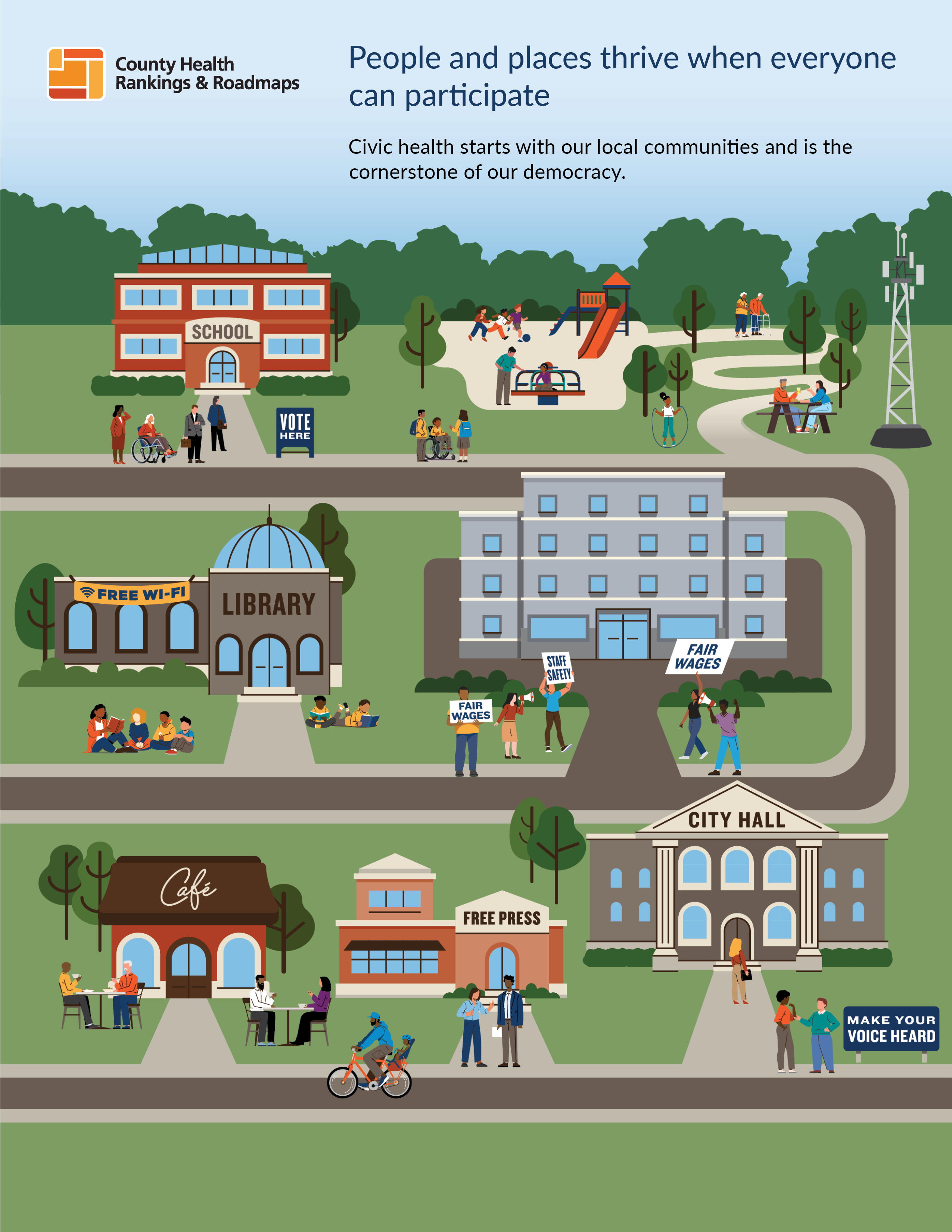 County Health Rankings & Roadmaps

People and places thrive when everyone can participate

Civic health starts with our local communities and is the cornerstone of our democracy.

SCHOOL

VOTE HERE

FREE WI-FI

LIBRARY

STAFF SAFETY

FAIR WAGES

FAIR WAGES

CITY HALL

Café

FREE PRESS

MAKE YOUR VOICE HEARD